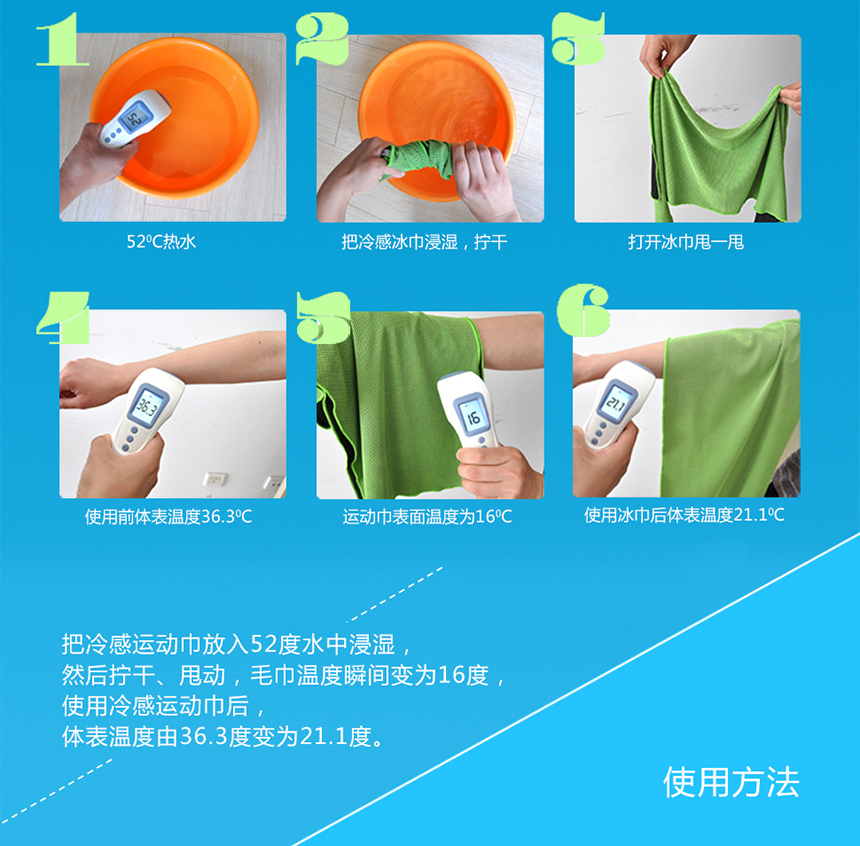 1

52
52⁰C热水

2

把冷感冰巾浸湿，拧干

3

打开冰巾甩一甩

4

36.3
使用前体表温度36.3⁰C

5

16
运动巾表面温度为16⁰C

6

21.1
使用冰巾后体表温度21.1⁰C

把冷感运动巾放入52度水中浸湿，
然后拧干、甩动，毛巾温度瞬间变为16度，
使用冷感运动巾后，
体表温度由36.3度变为21.1度。

使用方法