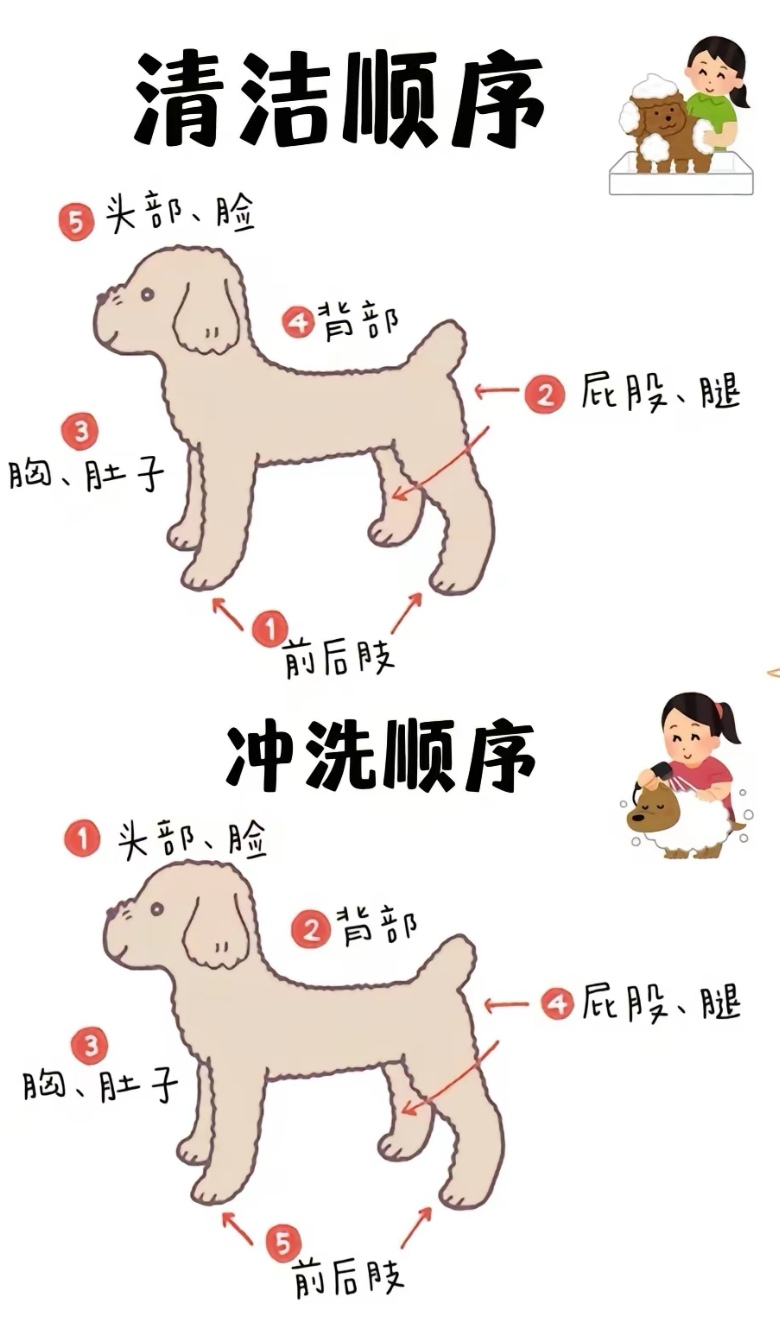 清洁顺序

5 头部、脸

4 背部

2 屁股、腿

3
胸、肚子

1
前后肢

冲洗顺序

1 头部、脸

2 背部

4 屁股、腿

3
胸、肚子

5
前后肢