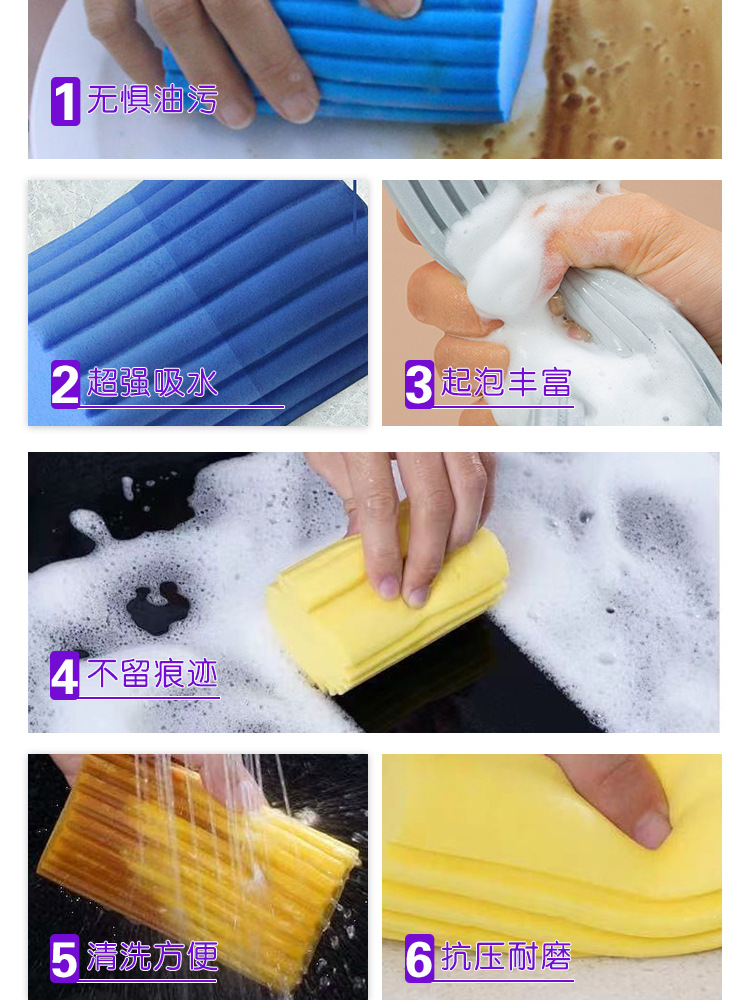 1 无惧油污

2 超强吸水

3 起泡丰富

4 不留痕迹

5 清洗方便

6 抗压耐磨